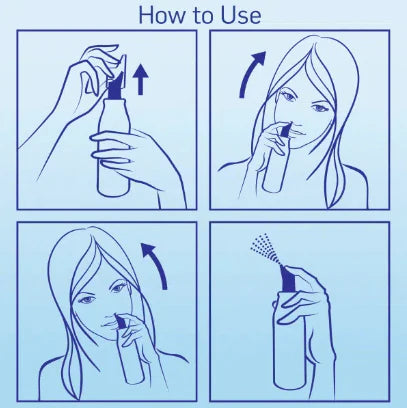 How to Use